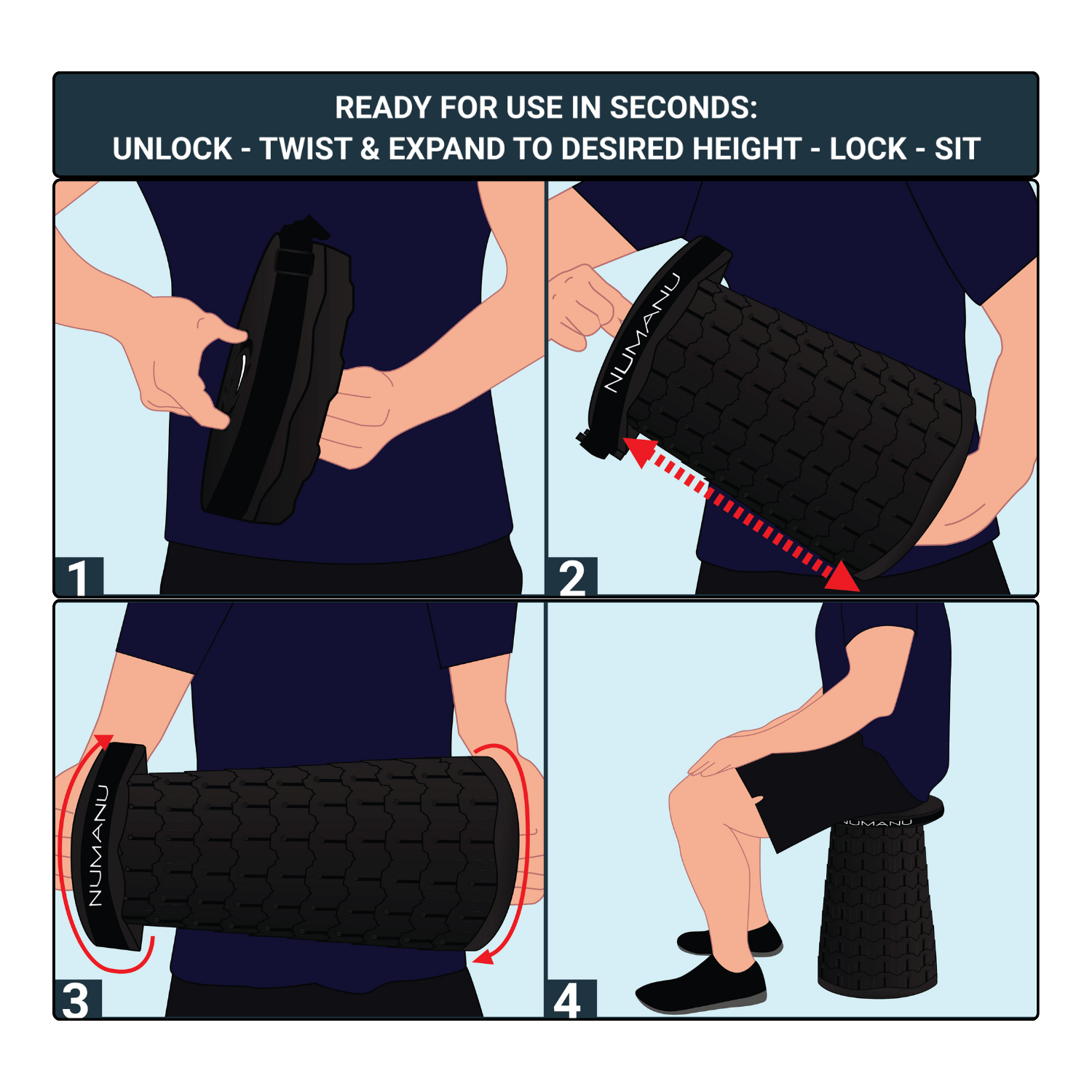 READY FOR USE IN SECONDS:
UNLOCK - TWIST & EXPAND TO DESIRED HEIGHT - LOCK - SIT

1

NUMANU

2

NUMANU

3

NUMANU

4